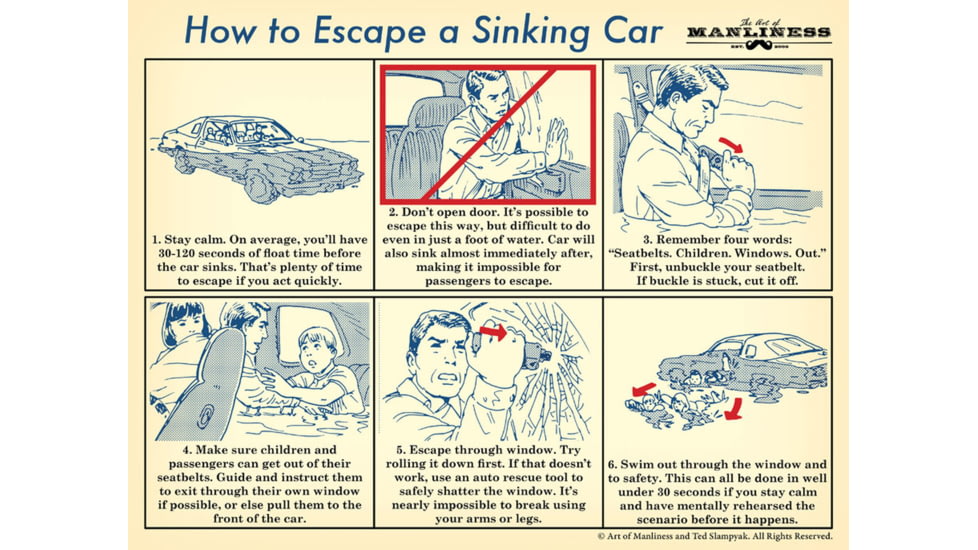 How to Escape a Sinking Car

The Art of MANLINESS EST. 2008

1. Stay calm. On average, you'll have 30-120 seconds of float time before the car sinks. That's plenty of time to escape if you act quickly.

2. Don't open door. It's possible to escape this way, but difficult to do even in just a foot of water. Car will also sink almost immediately after, making it impossible for passengers to escape.

3. Remember four words: "Seatbelts. Children. Windows. Out." First, unbuckle your seatbelt. If buckle is stuck, cut it off.

4. Make sure children and passengers can get out of their seatbelts. Guide and instruct them to exit through their own window if possible, or else pull them to the front of the car.

5. Escape through window. Try rolling it down first. If that doesn't work, use an auto rescue tool to safely shatter the window. It's nearly impossible to break using your arms or legs.

6. Swim out through the window and to safety. This can all be done in well under 30 seconds if you stay calm and have mentally rehearsed the scenario before it happens.

© Art of Manliness and Ted Slampyak. All Rights Reserved.