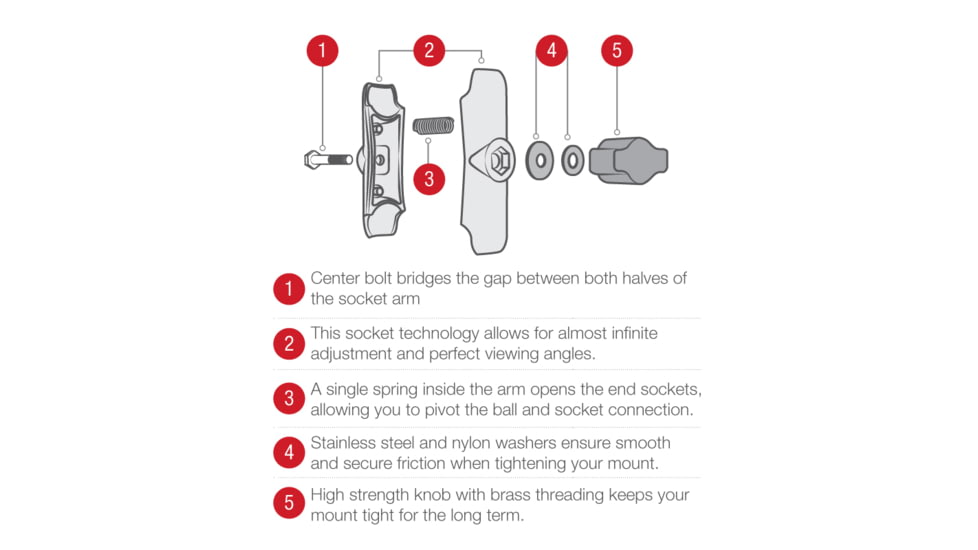 1 2 4 5

3

1 Center bolt bridges the gap between both halves of the socket arm

2 This socket technology allows for almost infinite adjustment and perfect viewing angles.

3 A single spring inside the arm opens the end sockets, allowing you to pivot the ball and socket connection.

4 Stainless steel and nylon washers ensure smooth and secure friction when tightening your mount.

5 High strength knob with brass threading keeps your mount tight for the long term.