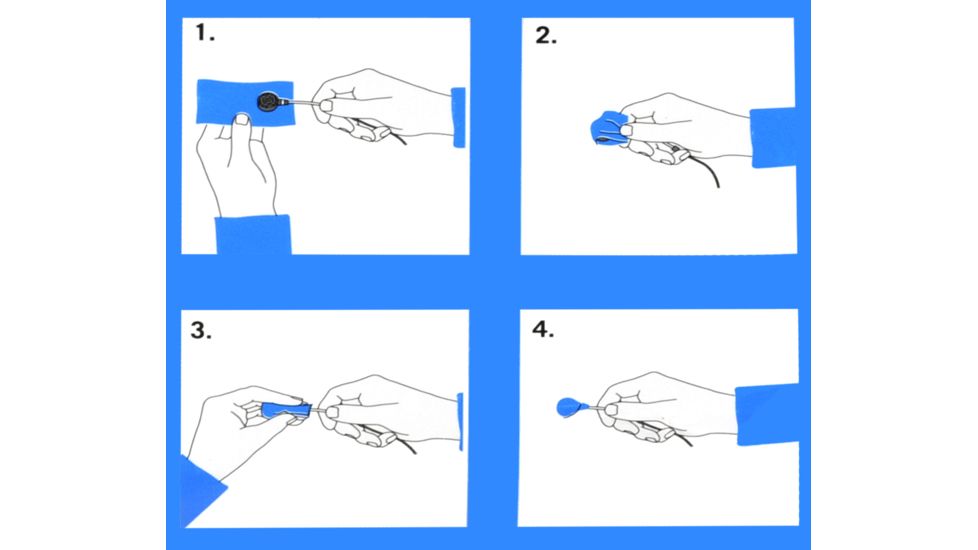 1.

2.

3.

4.