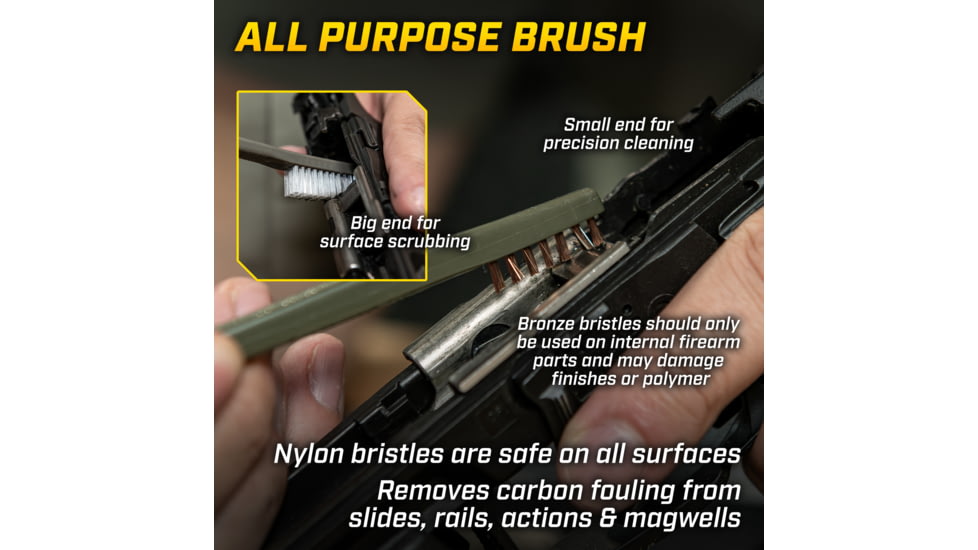 ALL PURPOSE BRUSH

Small end for precision cleaning

Big end for surface scrubbing

Bronze bristles should only be used on internal firearm parts and may damage finishes or polymer

Nylon bristles are safe on all surfaces

Removes carbon fouling from slides, rails, actions & magwells