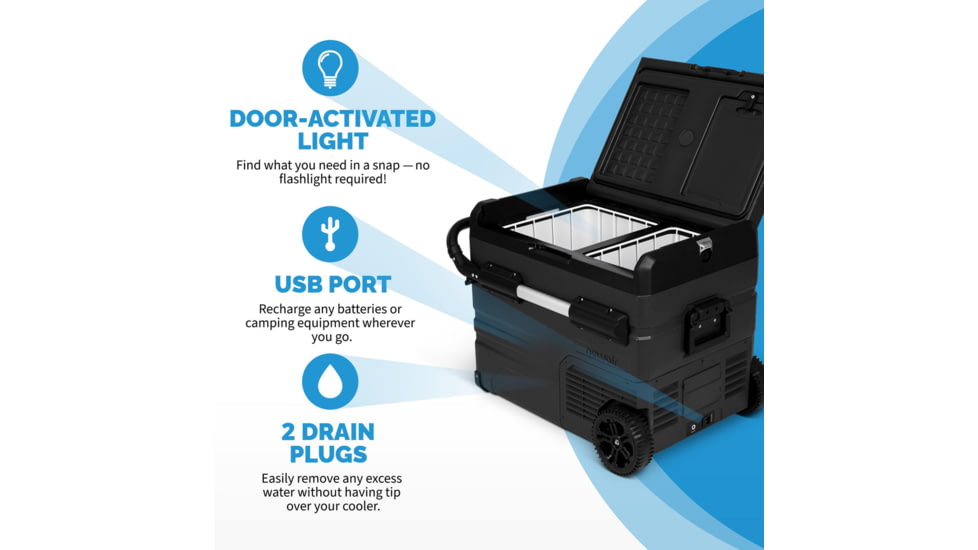 DOOR-ACTIVATED LIGHT

Find what you need in a snap — no flashlight required!

USB PORT

Recharge any batteries or camping equipment wherever you go.

2 DRAIN PLUGS

Easily remove any excess water without having tip over your cooler.