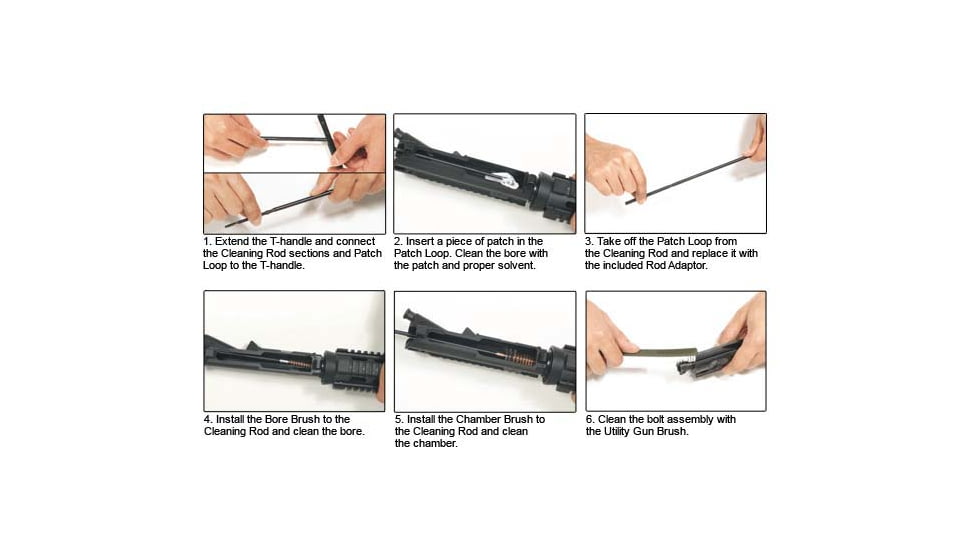 1. Extend the T-handle and connect the Cleaning Rod sections and Patch Loop to the T-handle.

2. Insert a piece of patch in the Patch Loop. Clean the bore with the patch and proper solvent.

3. Take off the Patch Loop from the Cleaning Rod and replace it with the included Rod Adaptor.

4. Install the Bore Brush to the Cleaning Rod and clean the bore.

5. Install the Chamber Brush to the Cleaning Rod and clean the chamber.

6. Clean the bolt assembly with the Utility Gun Brush.