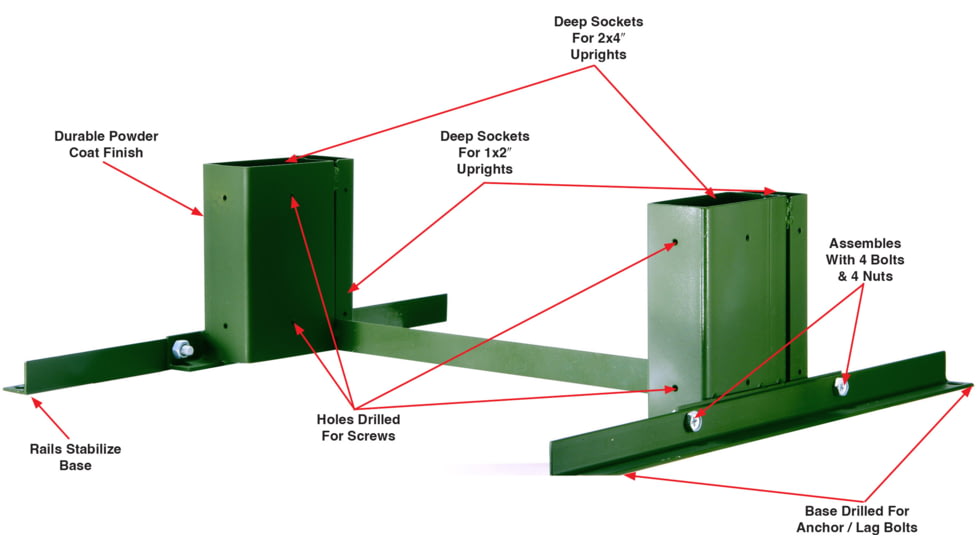 Deep Sockets For 2x4″ Uprights

Durable Powder Coat Finish

Deep Sockets For 1x2″ Uprights

Assembles With 4 Bolts & 4 Nuts

Holes Drilled For Screws

Rails Stabilize Base

Base Drilled For Anchor / Lag Bolts