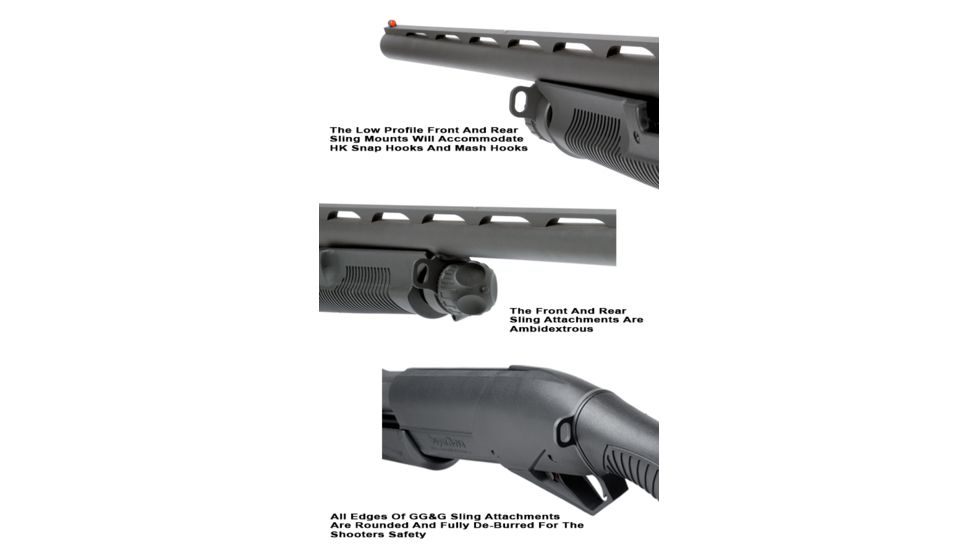 The Low Profile Front And Rear Sling Mounts Will Accommodate HK Snap Hooks And Mash Hooks

The Front And Rear Sling Attachments Are Ambidextrous

All Edges Of GG&G Sling Attachments Are Rounded And Fully De-Burred For The Shooters Safety