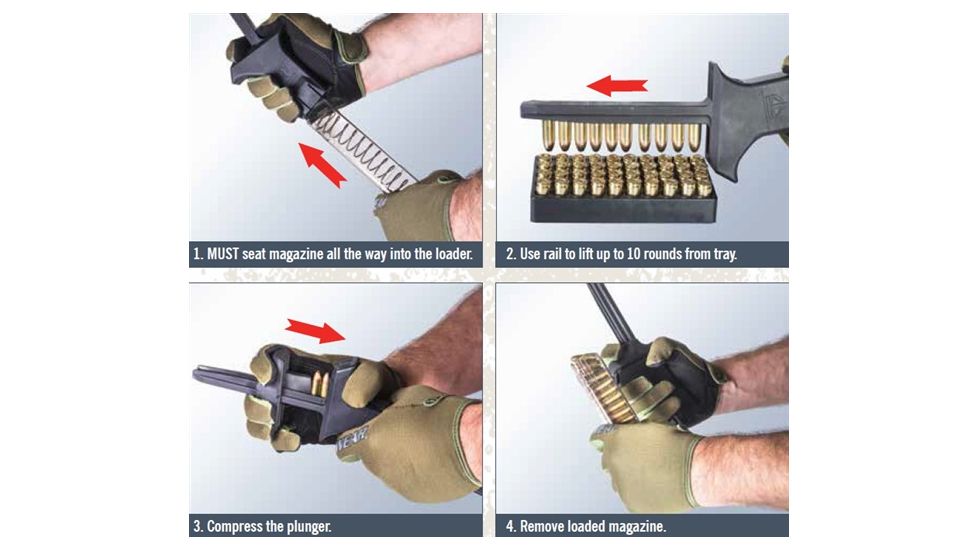 1. MUST seat magazine all the way into the loader.

2. Use rail to lift up to 10 rounds from tray.

3. Compress the plunger.

4. Remove loaded magazine.