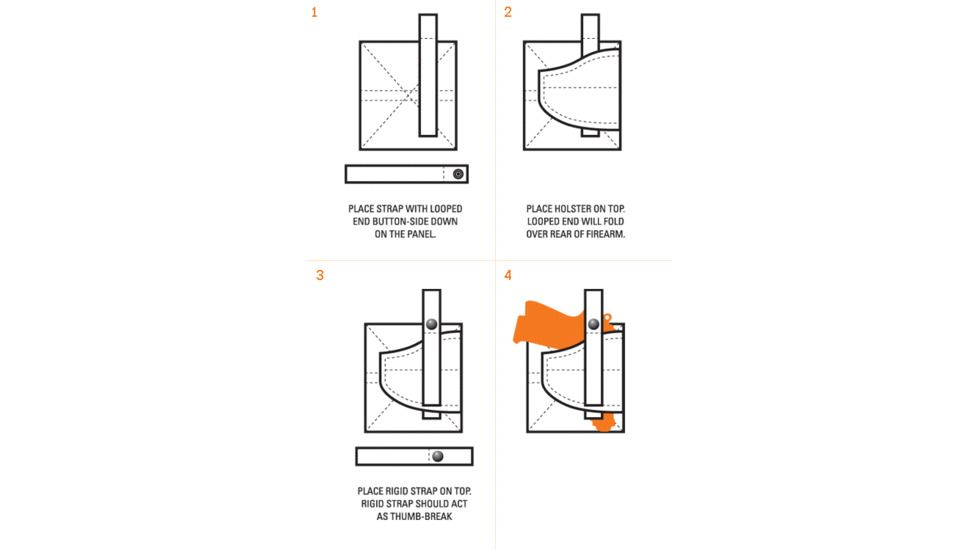 1

PLACE STRAP WITH LOOPED END BUTTON-SIDE DOWN ON THE PANEL.

2

PLACE HOLSTER ON TOP. LOOPED END WILL FOLD OVER REAR OF FIREARM.

3

PLACE RIGID STRAP ON TOP. RIGID STRAP SHOULD ACT AS THUMB-BREAK

4