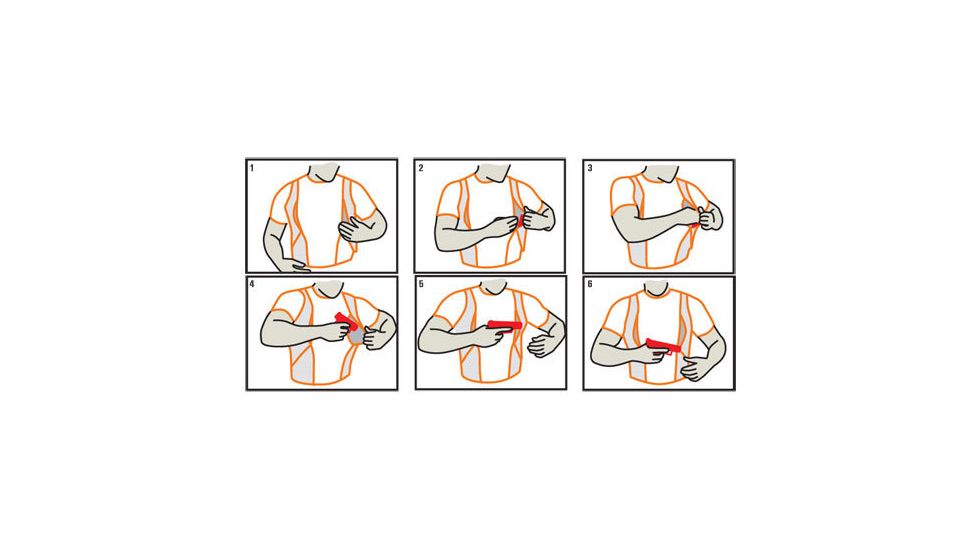 1

2

3

4

5

6